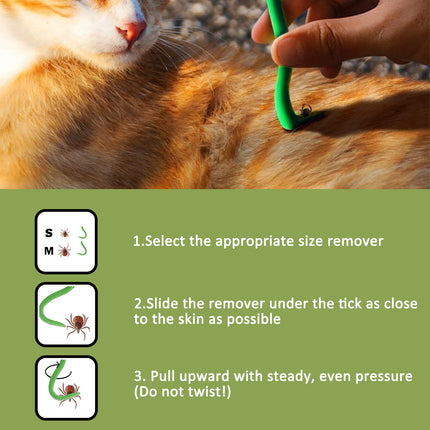 S
M

1.Select the appropriate size remover

2.Slide the remover under the tick as close to the skin as possible

3. Pull upward with steady, even pressure (Do not twist!)